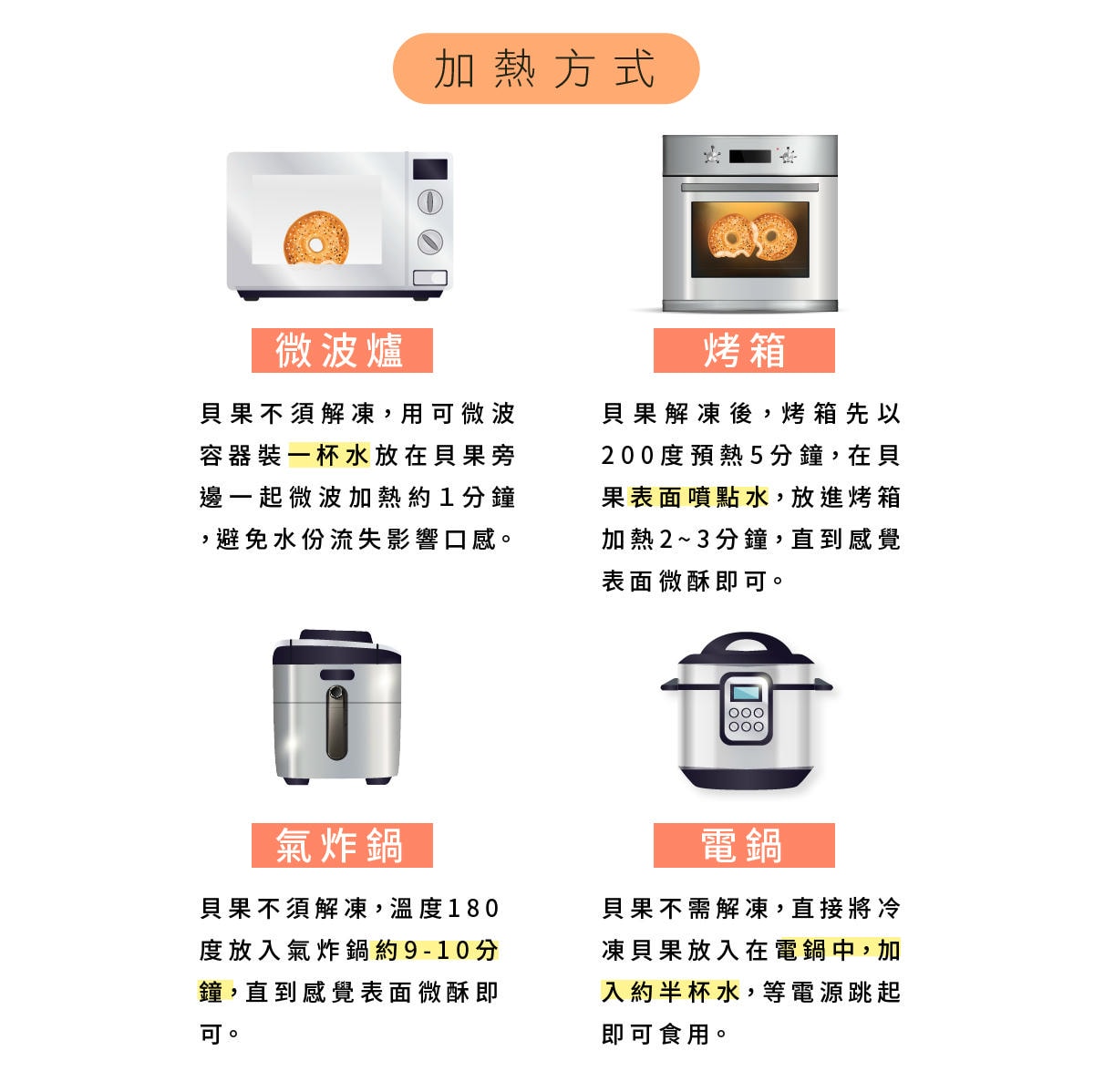 加熱方式

微波爐

貝果不須解凍，用可微波容器裝一杯水放在貝果旁邊一起微波加熱約1分鐘，避免水份流失影響口感。

烤箱

貝果解凍後，烤箱先以200度預熱5分鐘，在貝果表面噴點水，放進烤箱加熱2~3分鐘，直到感覺表面微酥即可。

氣炸鍋

貝果不須解凍，溫度180度放入氣炸鍋約9-10分鐘，直到感覺表面微酥即可。

電鍋

貝果不需解凍，直接將冷凍貝果放入在電鍋中，加入約半杯水，等電源跳起即可食用。